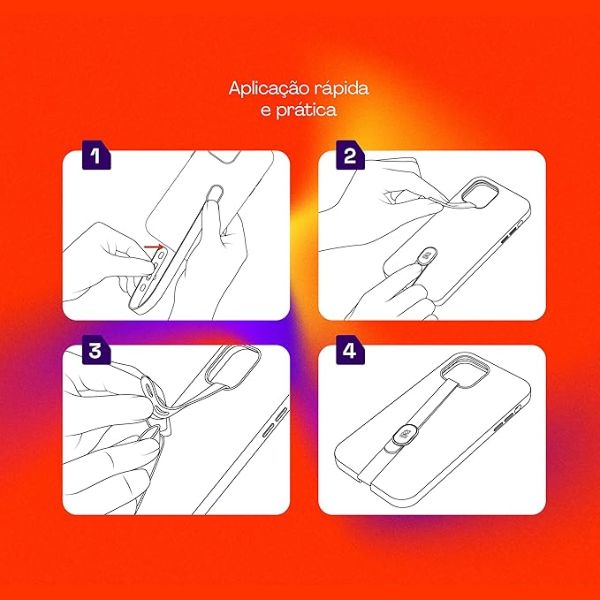 Aplicação rápida
e prática

1

2

3

4