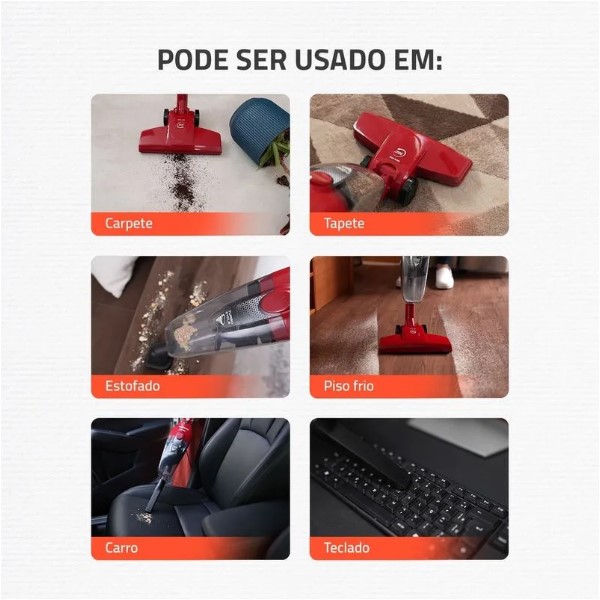 PODE SER USADO EM:

Carpete

Tapete

Estofado

Piso frio

Carro

Teclado